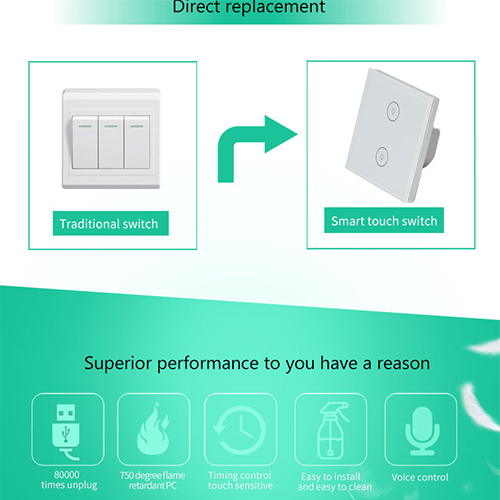 Direct replacement

Traditional switch

Smart touch switch

Superior performance to you have a reason

80000 times unplug

750 degree flame retardant PC

Timing control touch sensitive

Easy to install and easy to clean

Voice control